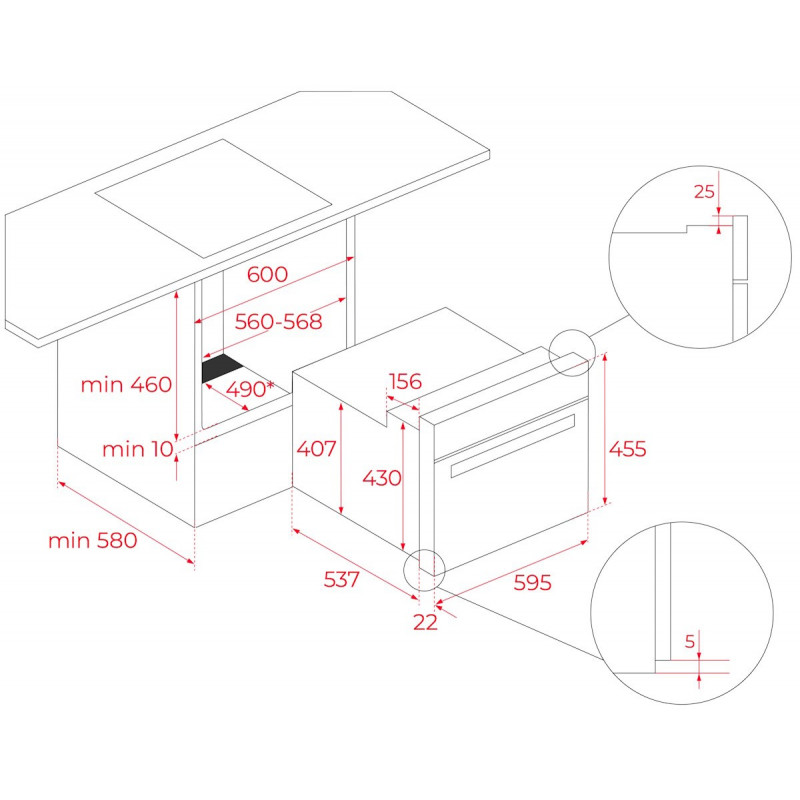 25

600

560-568

min 460

490*

156

min 10

407

430

455

min 580

537

595

22

5