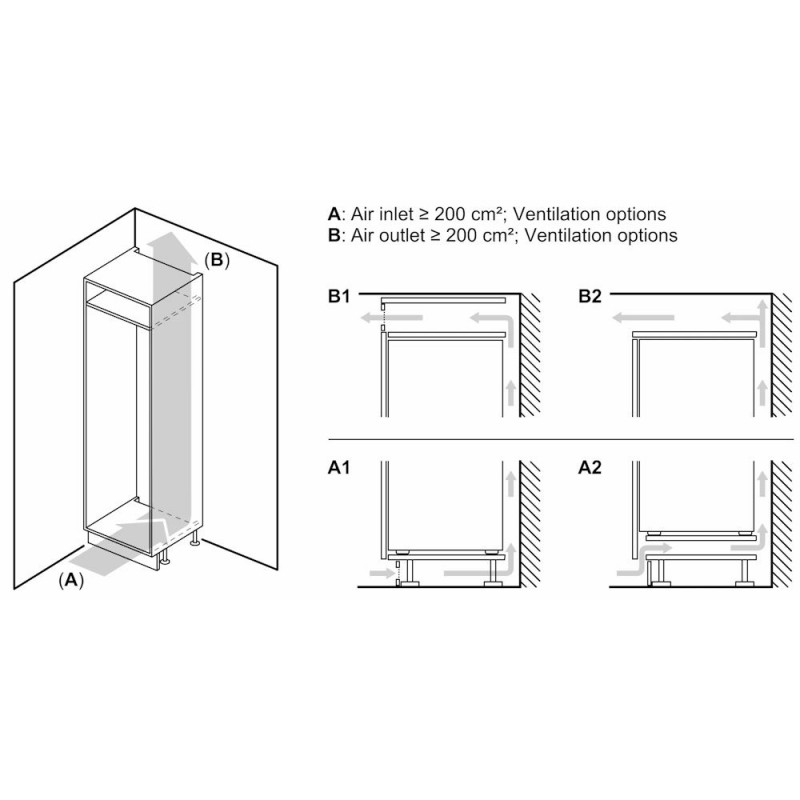 (B)

(A)

A: Air inlet ≥ 200 cm²; Ventilation options
B: Air outlet ≥ 200 cm²; Ventilation options

B1

B2

A1

A2