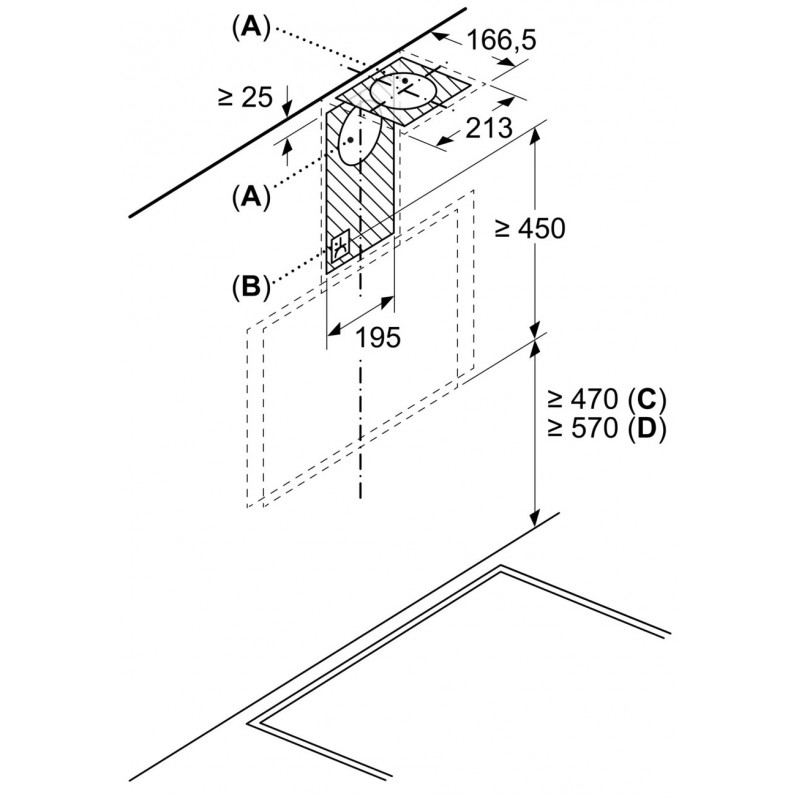 (A)
166,5
≥ 25
213
(A)
≥ 450
(B)
195
≥ 470 (C)
≥ 570 (D)