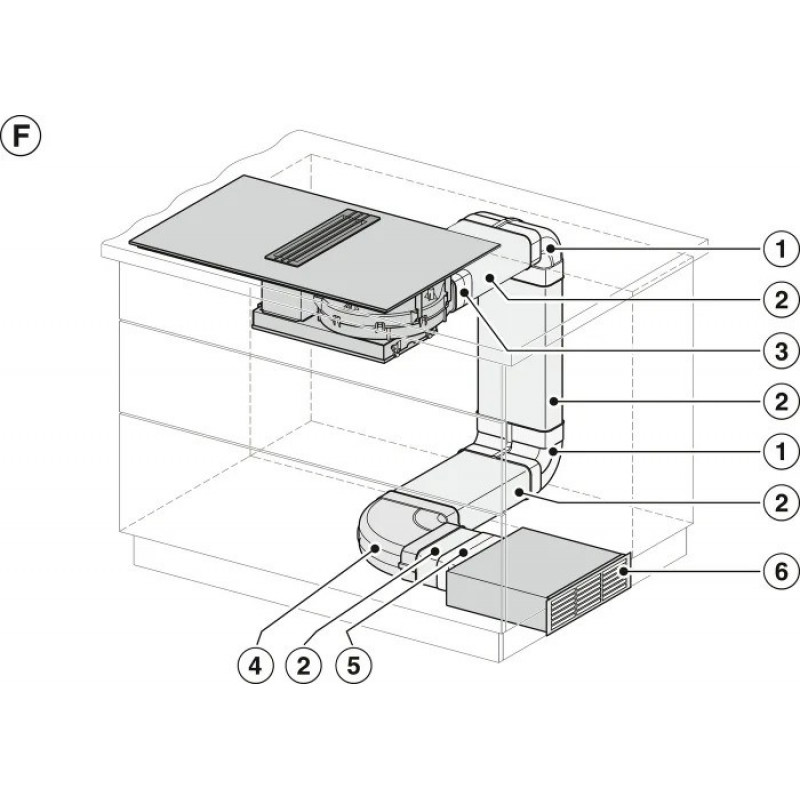 F

1
2
3
2
1
2
6
4
2
5