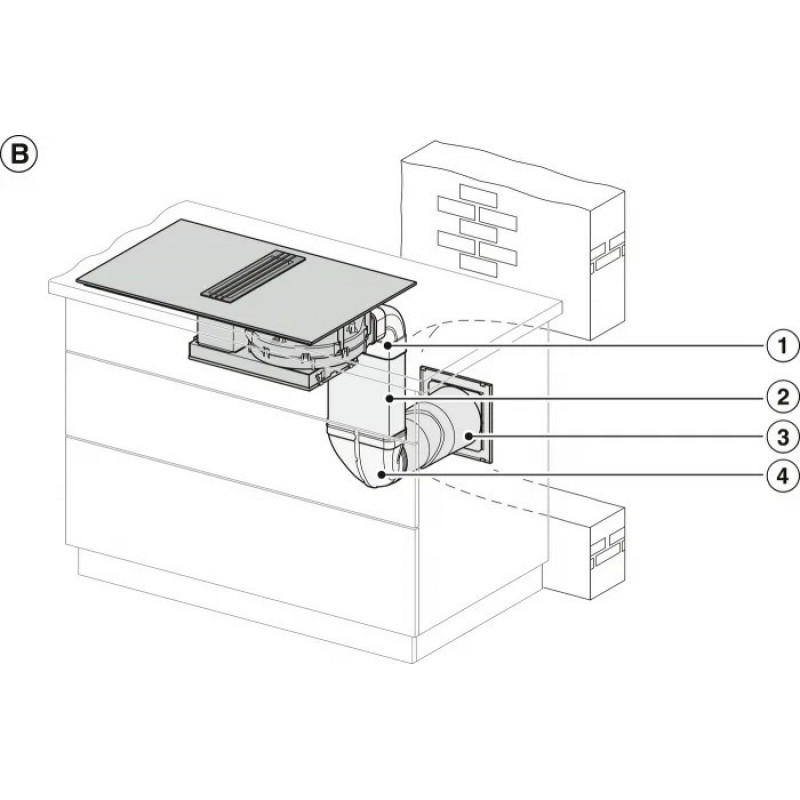 B

1

2

3

4