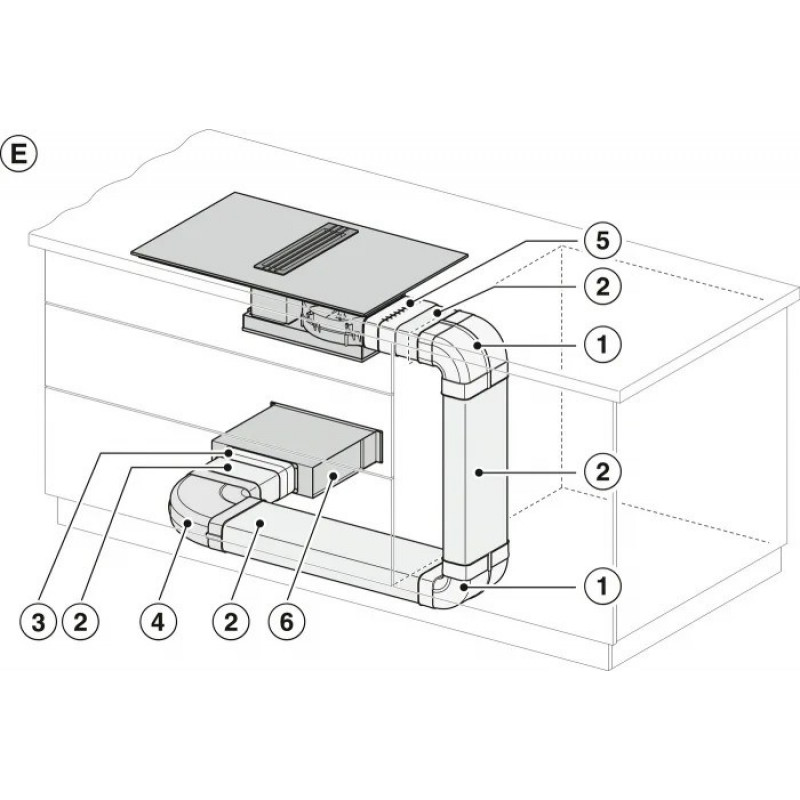 E

5
2
1
2
1

3 2 4 2 6