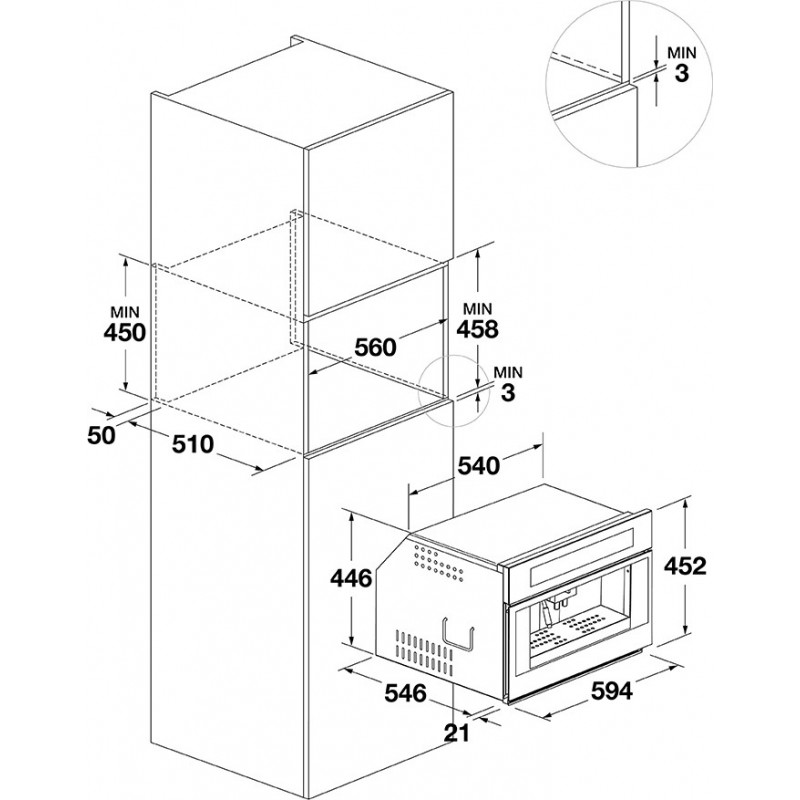 MIN
3

MIN
450

MIN
458

560

MIN
3

50

510

540

446

452

546

594

21