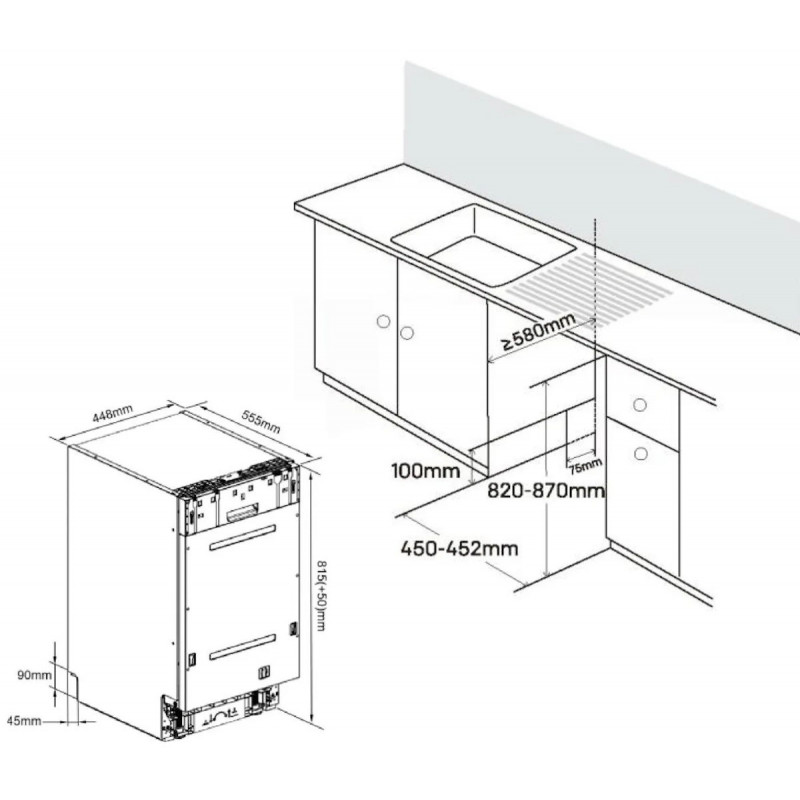 ≥580mm

100mm

75mm

820-870mm

450-452mm

448mm

555mm

815(+50)mm

90mm

45mm