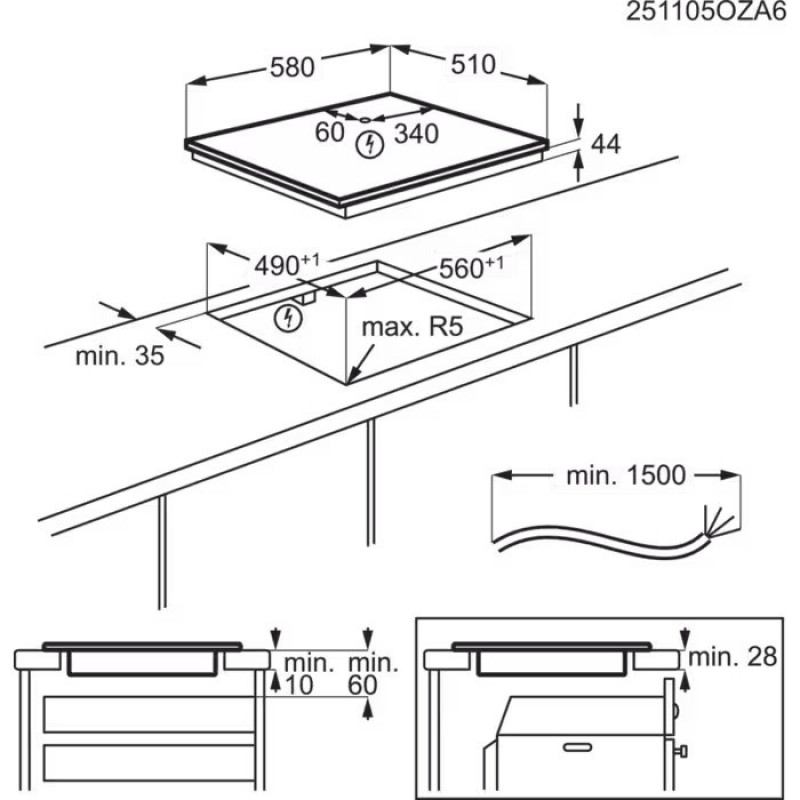 251105OZA6

580
510
60
340
44

$490^{+1}$
$560^{+1}$
max. R5
min. 35

min. 1500

min. 10
min. 60

min. 28